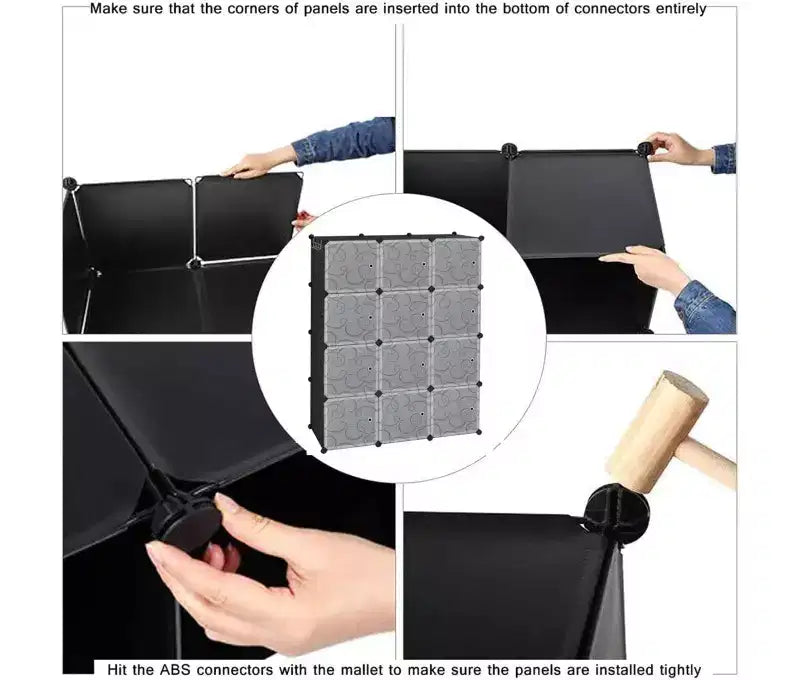 Make sure that the corners of panels are inserted into the bottom of connectors entirely

Hit the ABS connectors with the mallet to make sure the panels are installed tightly